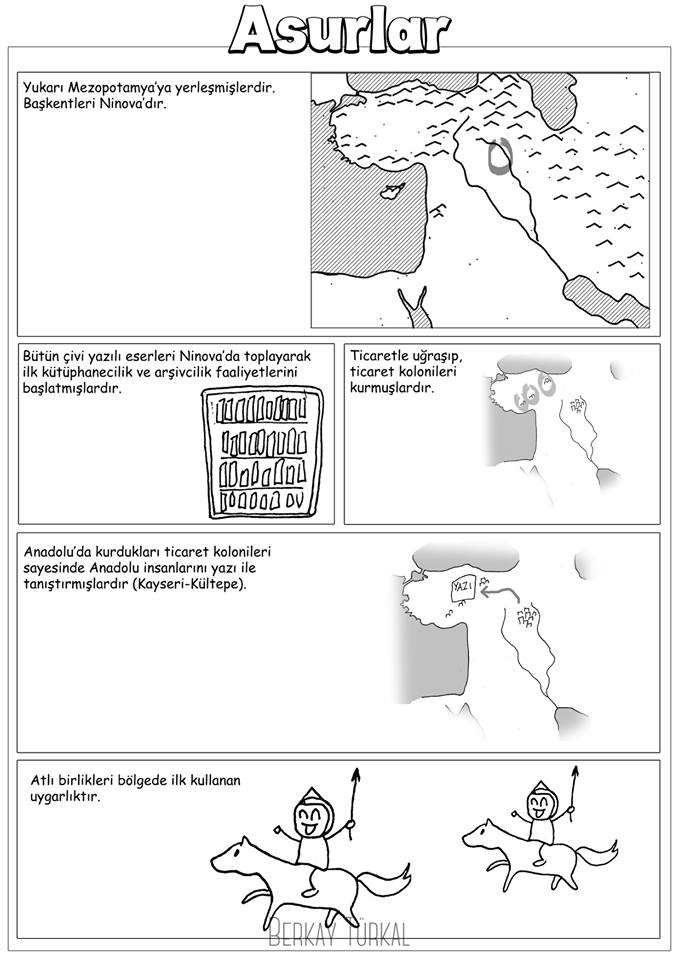 Asurlar

Yukarı Mezopotamya'ya yerleşmişlerdir. Başkentleri Ninova'dır.

Bütün çivi yazılı eserleri Ninova'da toplayarak ilk kütüphanecilik ve arşivcilik faaliyetlerini başlatmışlardır.

Ticaretle uğraşıp, ticaret kolonileri kurmuşlardır.

Anadolu'da kurdukları ticaret kolonileri sayesinde Anadolu insanlarını yazı ile tanıştırmışlardır (Kayseri-Kültepe).

YAZI

Atlı birlikleri bölgede ilk kullanan uygarlıktır.

BERKAY TÜRKAL